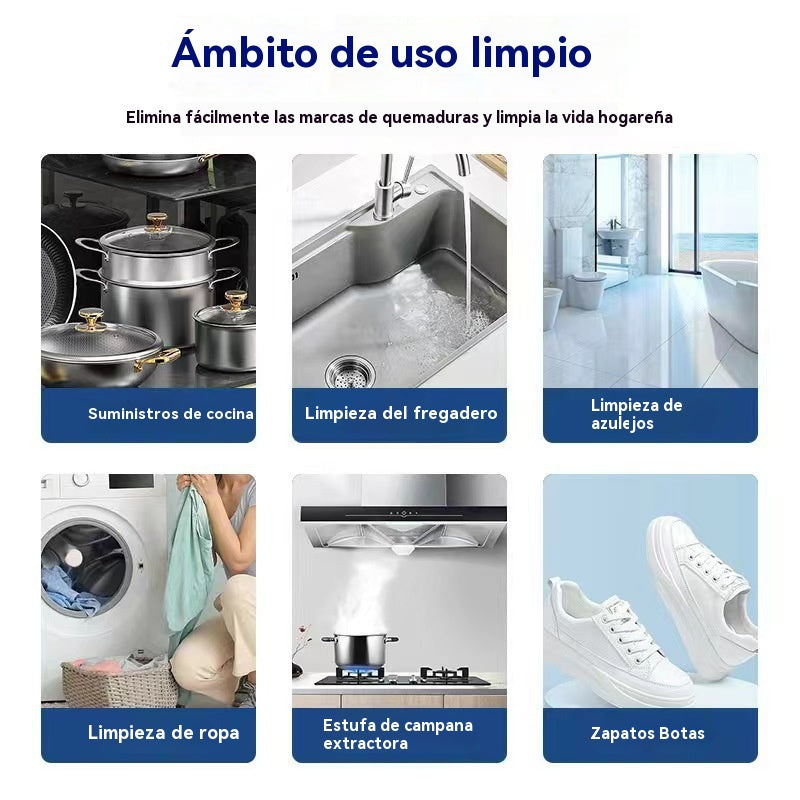 Ámbito de uso limpio

Elimina fácilmente las marcas de quemaduras y limpia la vida hogareña

Suministros de cocina

Limpieza del fregadero

Limpieza de azulejos

Limpieza de ropa

Estufa de campana extractora

Zapatos Botas